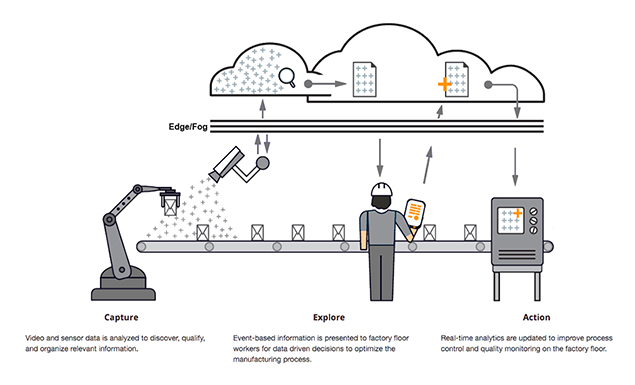 Edge/Fog

Capture

Video and sensor data is analyzed to discover, qualify, and organize relevant information.

Explore

Event-based information is presented to factory floor workers for data driven decisions to optimize the manufacturing process.

Action

Real-time analytics are updated to improve process control and quality monitoring on the factory floor.